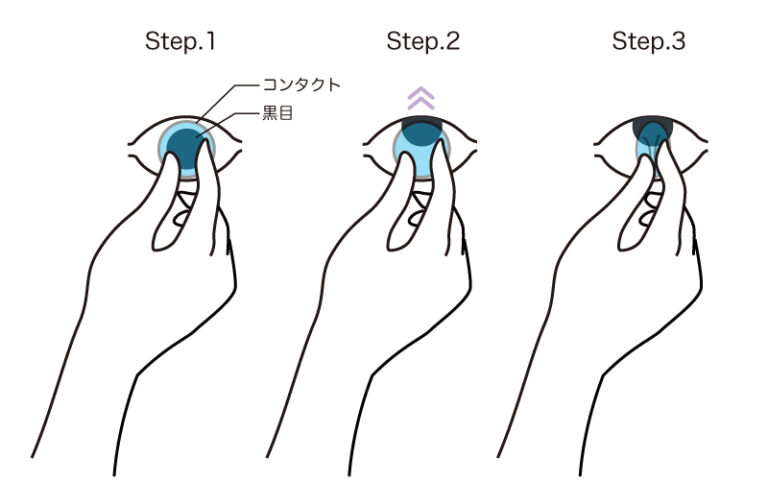 Step.1

コンタクト
黒目

Step.2

Step.3